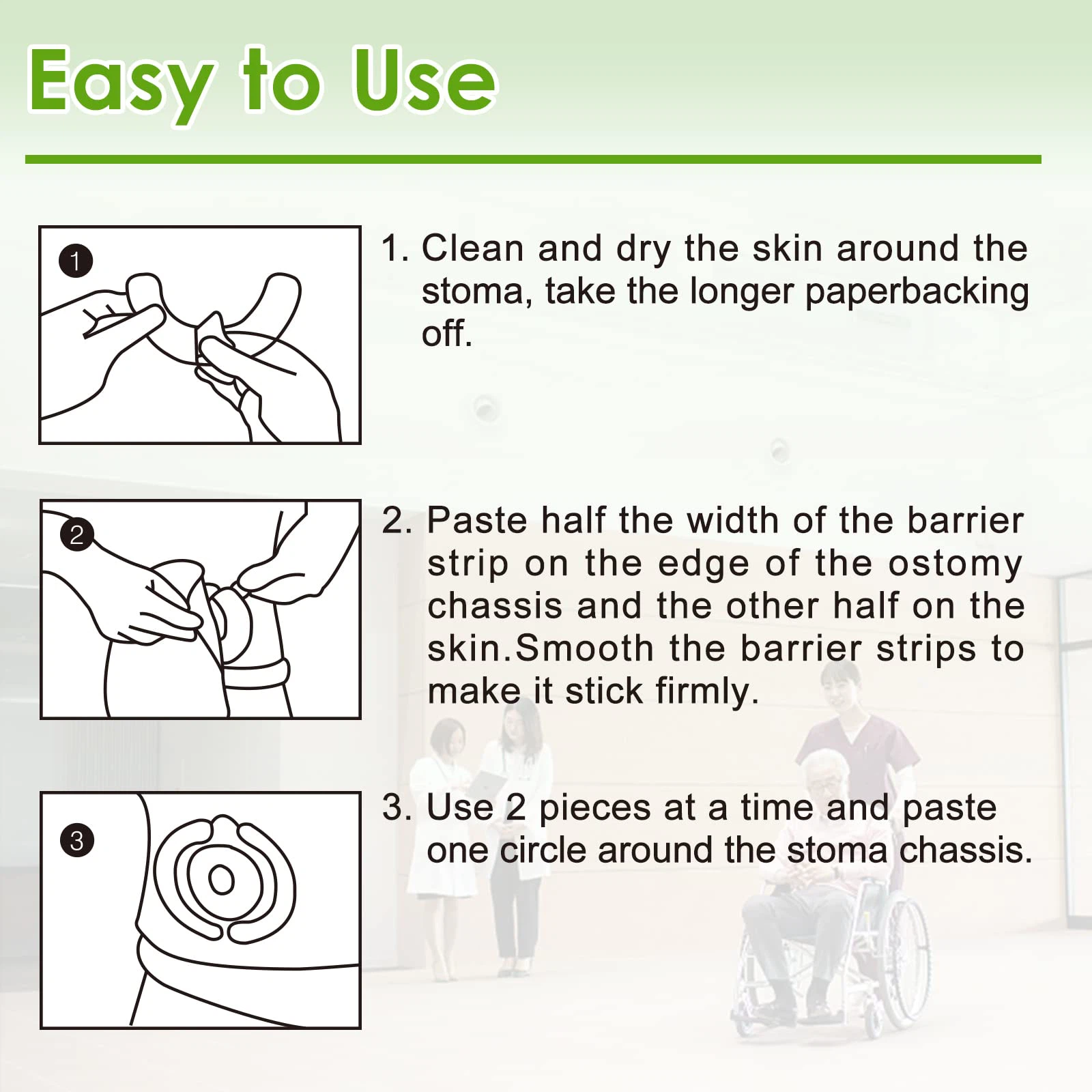 Easy to Use

1

1. Clean and dry the skin around the stoma, take the longer paperbacking off.

2

2. Paste half the width of the barrier strip on the edge of the ostomy chassis and the other half on the skin.Smooth the barrier strips to make it stick firmly.

3

3. Use 2 pieces at a time and paste one circle around the stoma chassis.